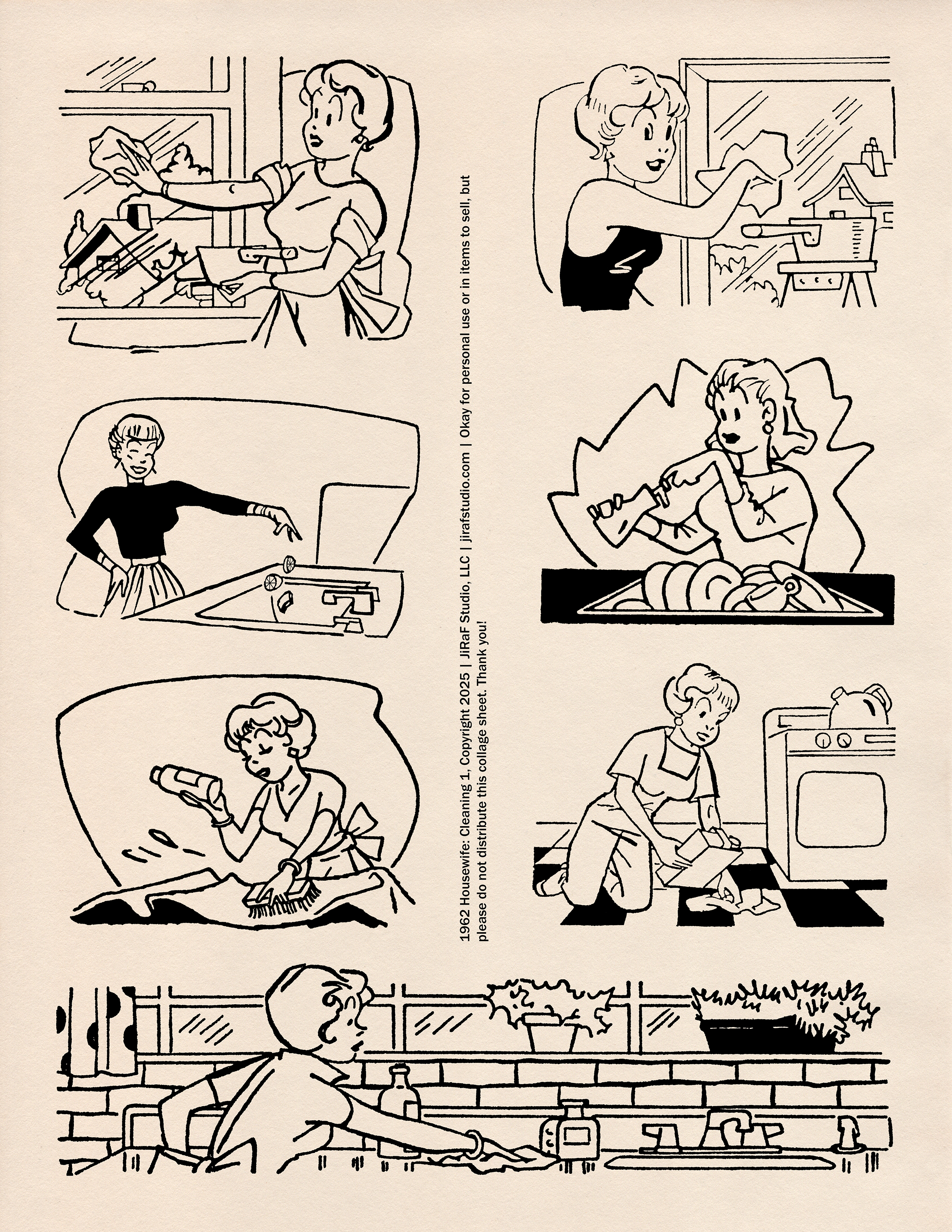 1962 Housewife: Cleaning 1, Copyright 2025 | JiRaF Studio, LLC | jirafstudio.com | Okay for personal use or in items to sell, but please do not distribute this collage sheet. Thank you!