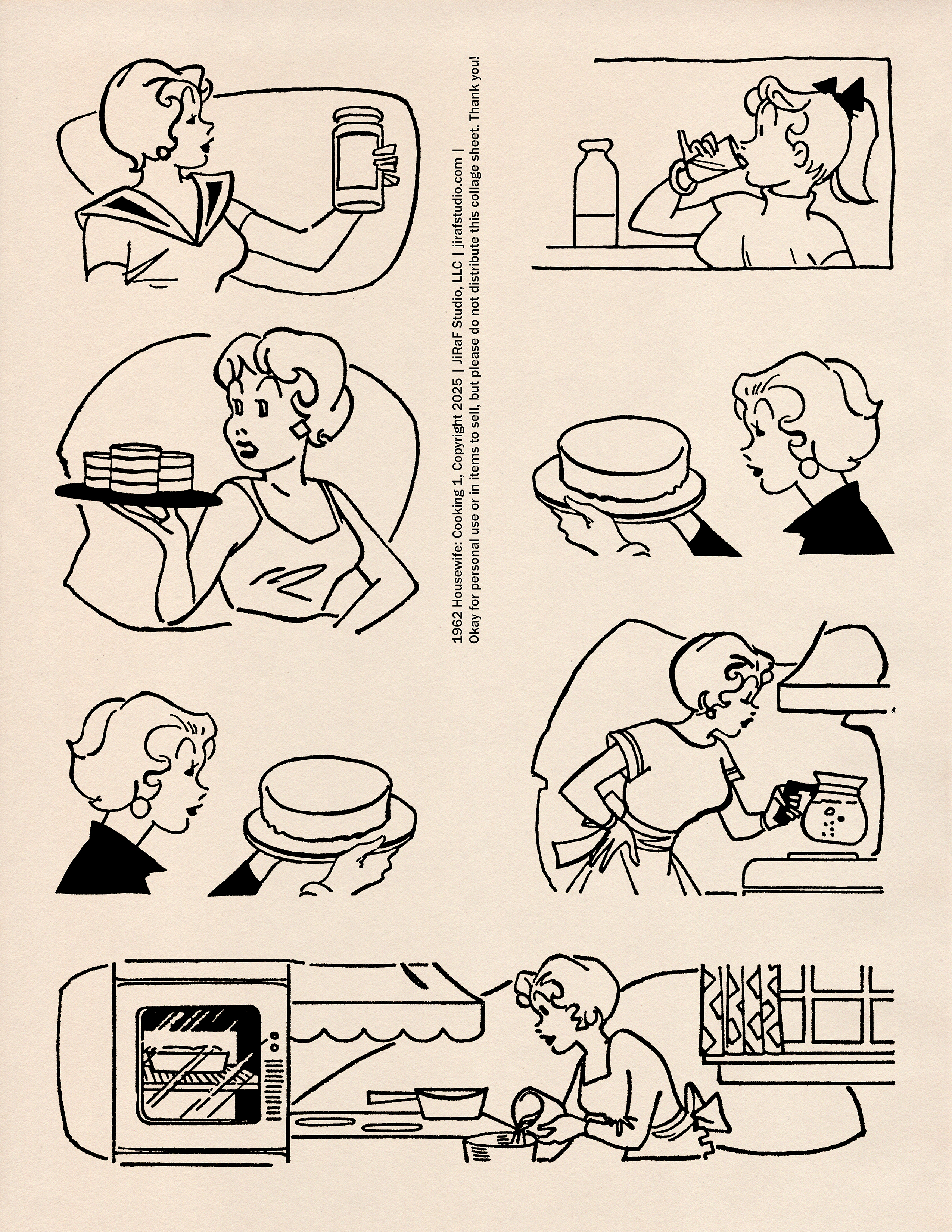 1962 Housewife: Cooking 1, Copyright 2025 | JiRaF Studio, LLC | jirafstudio.com |
Okay for personal use or in items to sell, but please do not distribute this collage sheet. Thank you!