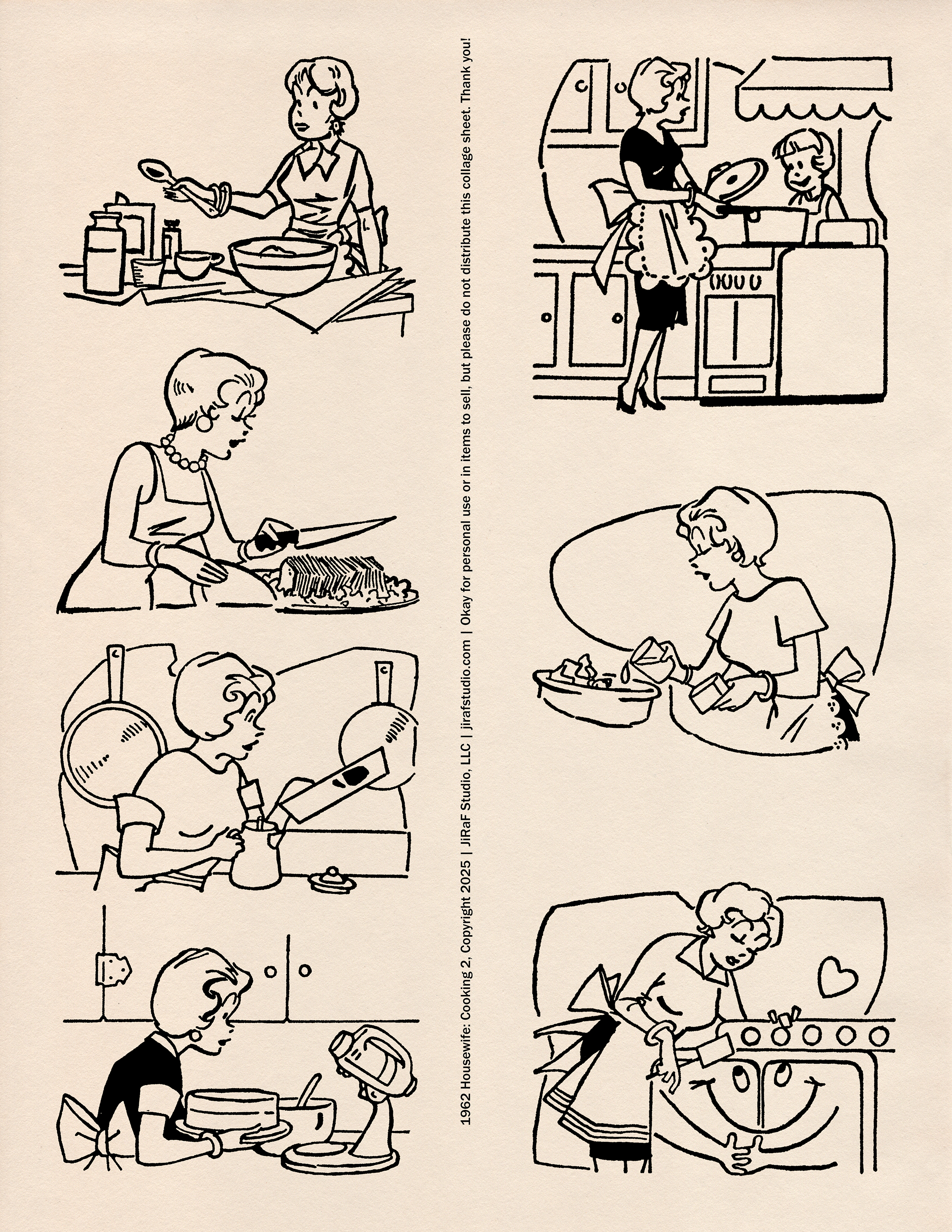 1962 Housewife: Cooking 2, Copyright 2025 | JiRaF Studio, LLC | jirafstudio.com | Okay for personal use or in items to sell, but please do not distribute this collage sheet. Thank you!