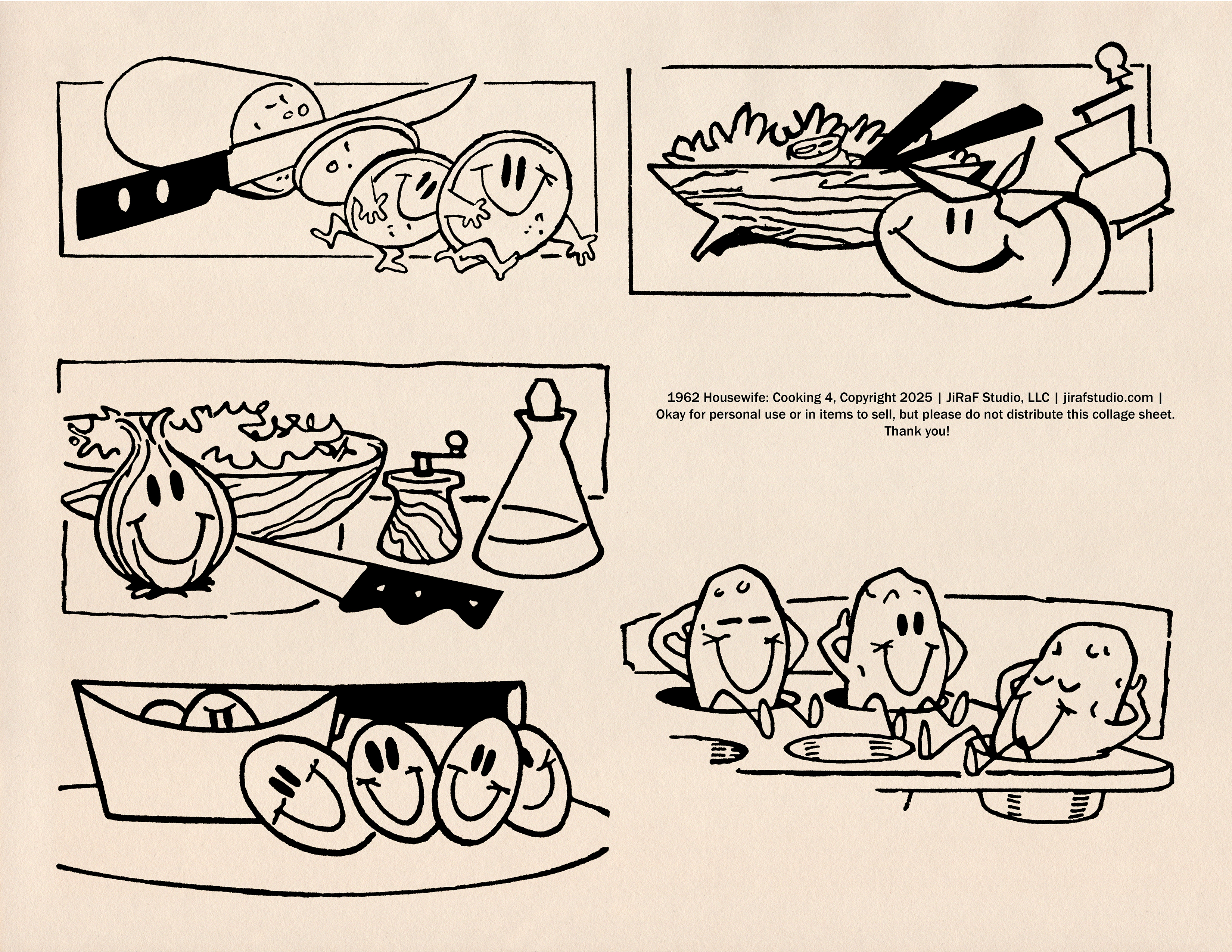 1962 Housewife: Cooking 4, Copyright 2025 | JiRaF Studio, LLC | jirafstudio.com | Okay for personal use or in items to sell, but please do not distribute this collage sheet. Thank you!